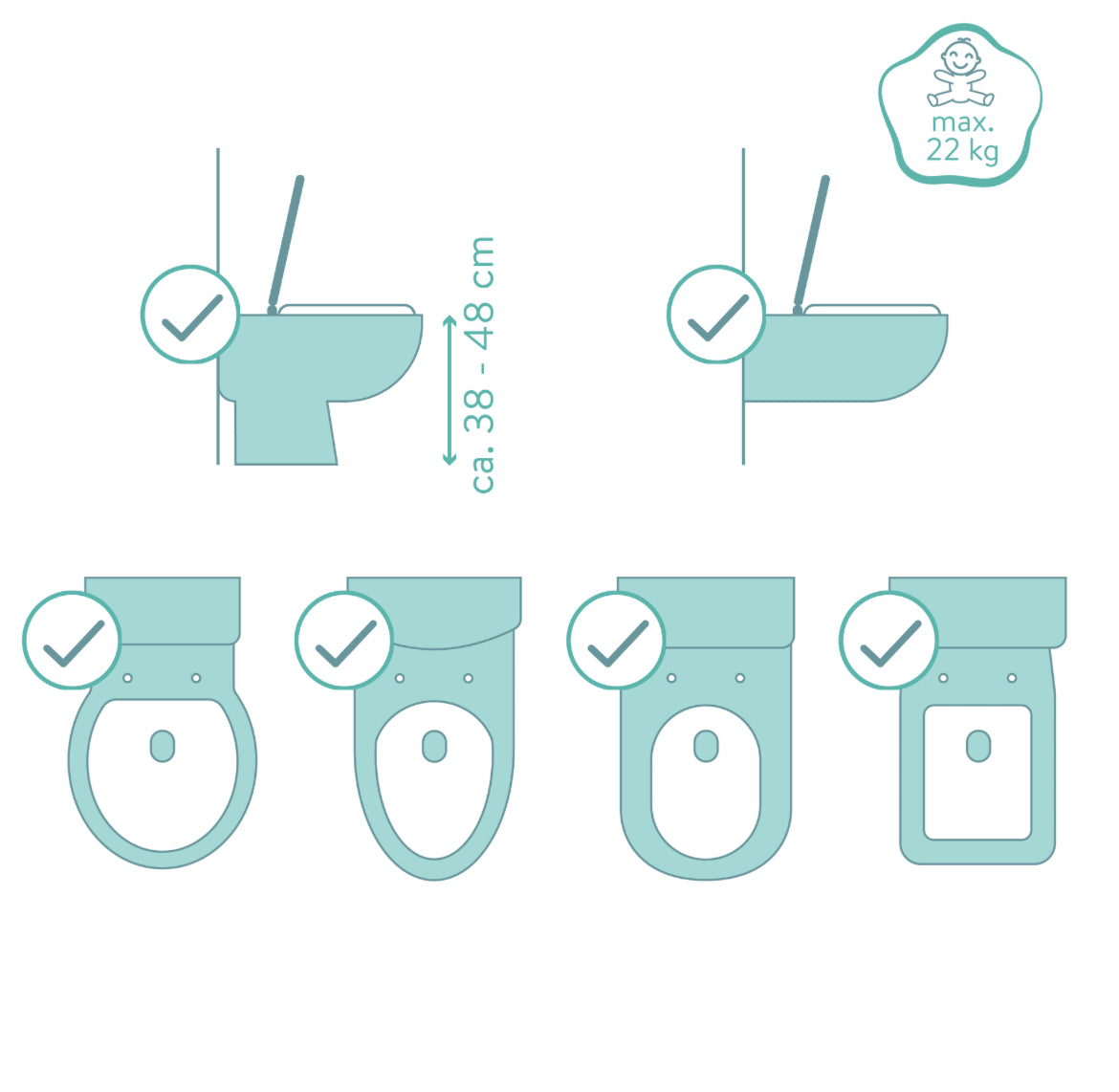 max.
22 kg

ca. 38 - 48 cm